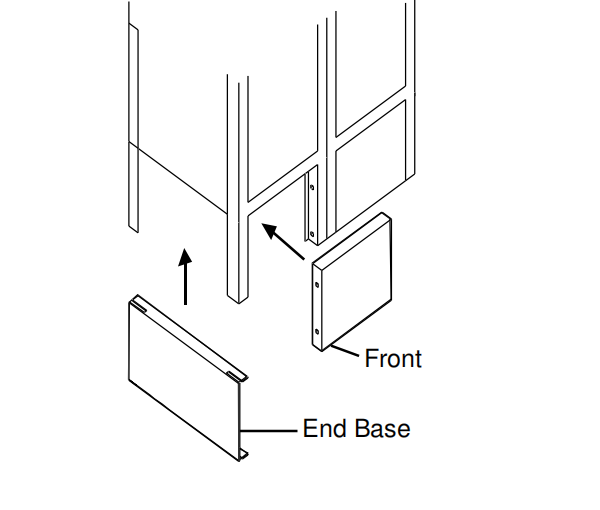 Front

End Base