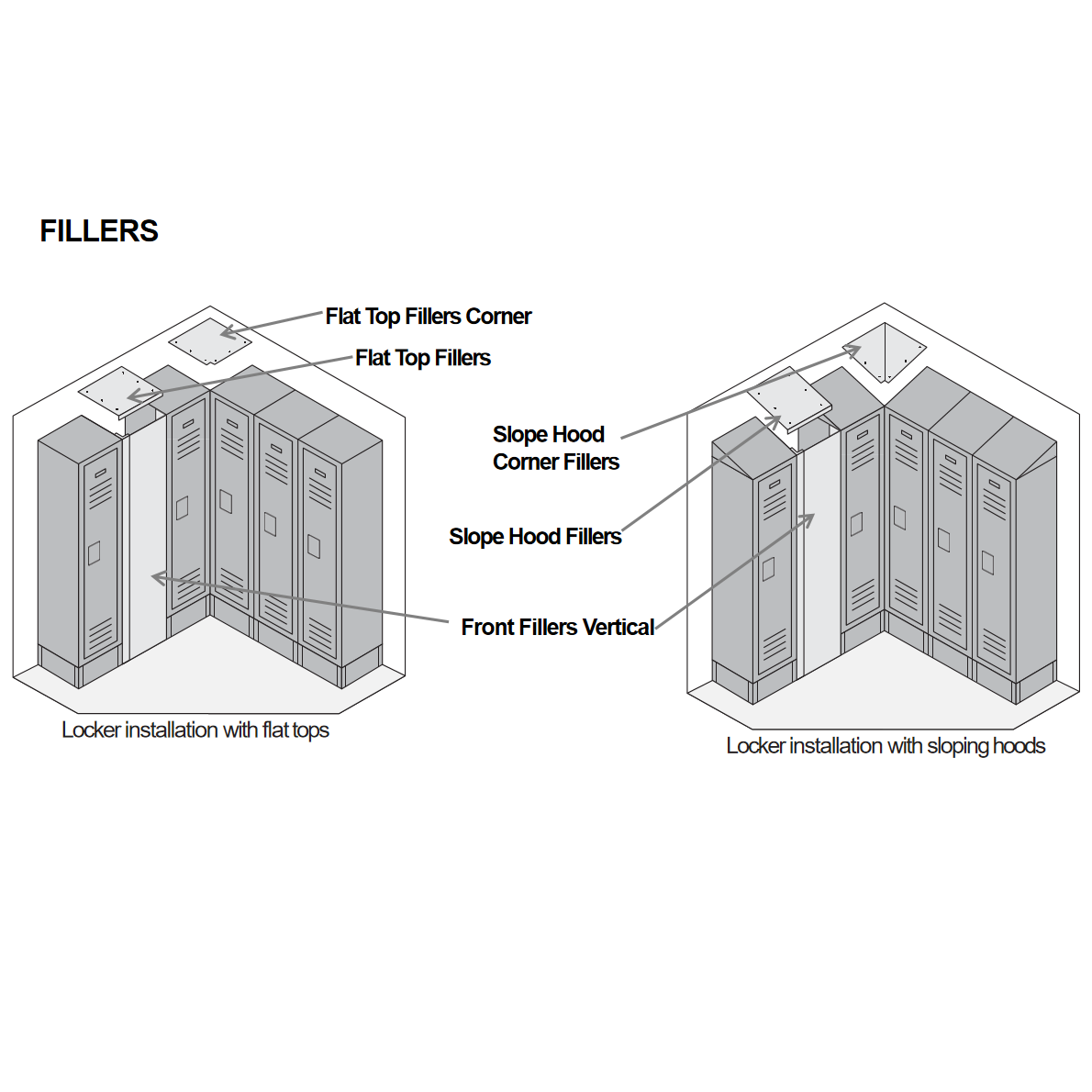 FILLERS

Flat Top Fillers Corner

Flat Top Fillers

Slope Hood Corner Fillers

Slope Hood Fillers

Front Fillers Vertical

Locker installation with flat tops

Locker installation with sloping hoods